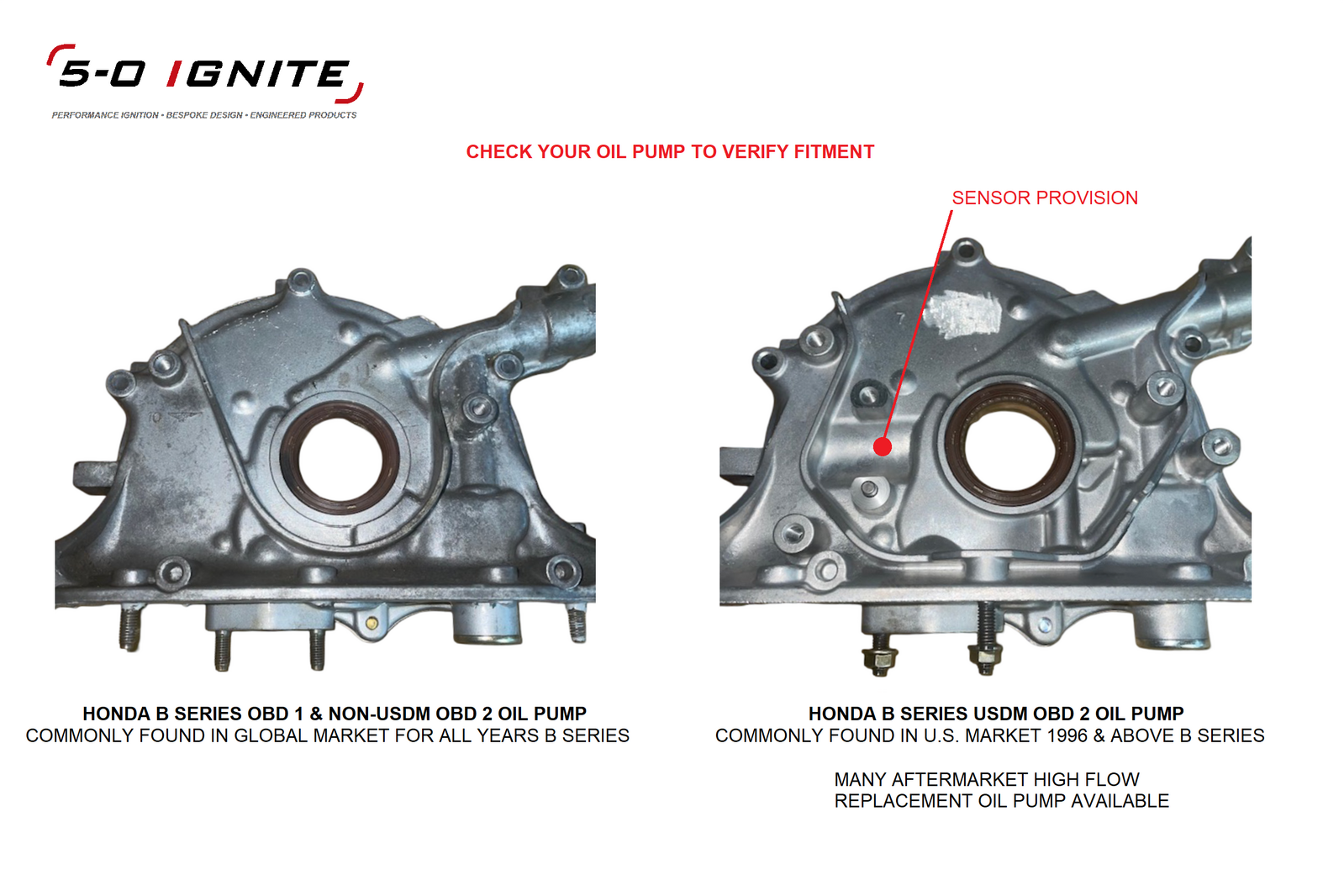 5-0 IGNITE
PERFORMANCE IGNITION • BESPOKE DESIGN • ENGINEERED PRODUCTS

CHECK YOUR OIL PUMP TO VERIFY FITMENT

SENSOR PROVISION

HONDA B SERIES OBD 1 & NON-USDM OBD 2 OIL PUMP
COMMONLY FOUND IN GLOBAL MARKET FOR ALL YEARS B SERIES

HONDA B SERIES USDM OBD 2 OIL PUMP
COMMONLY FOUND IN U.S. MARKET 1996 & ABOVE B SERIES

MANY AFTERMARKET HIGH FLOW
REPLACEMENT OIL PUMP AVAILABLE